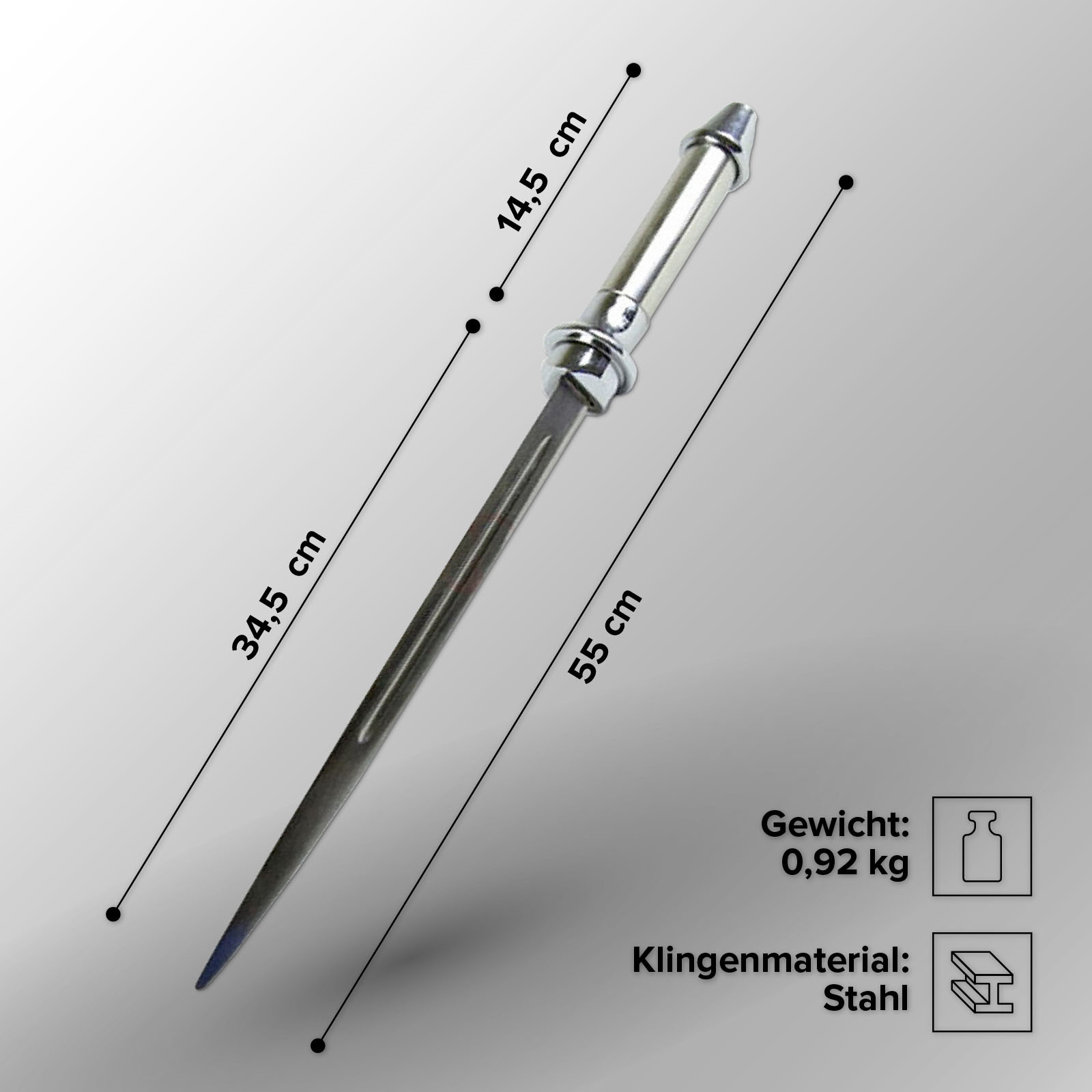 14,5 cm

34,5 cm

55 cm

Gewicht:
0,92 kg

Klingenmaterial:
Stahl